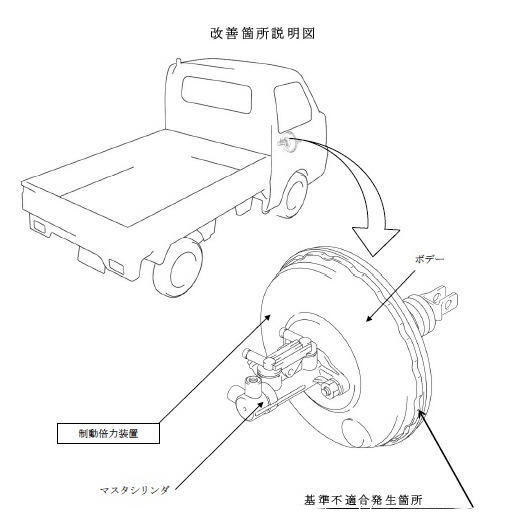 改善箇所説明図

ボデー

制動倍力装置

マスタシリンダ

基準不適合発生箇所