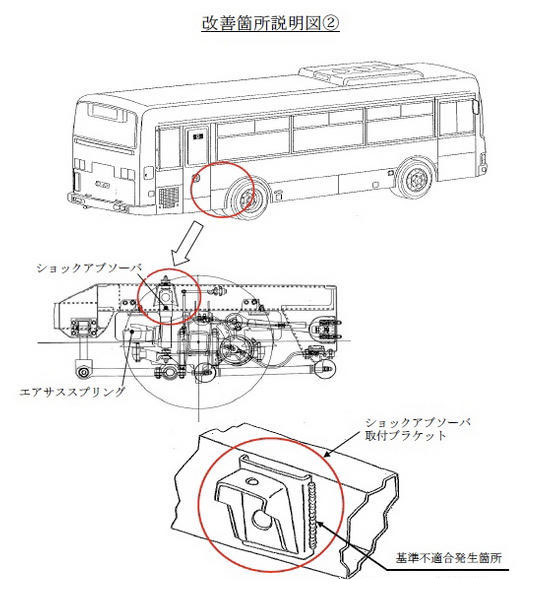 改善箇所説明図②

ショックアブソーバ

エアサススプリング

ショックアブソーバ
取付ブラケット

基準不適合発生箇所