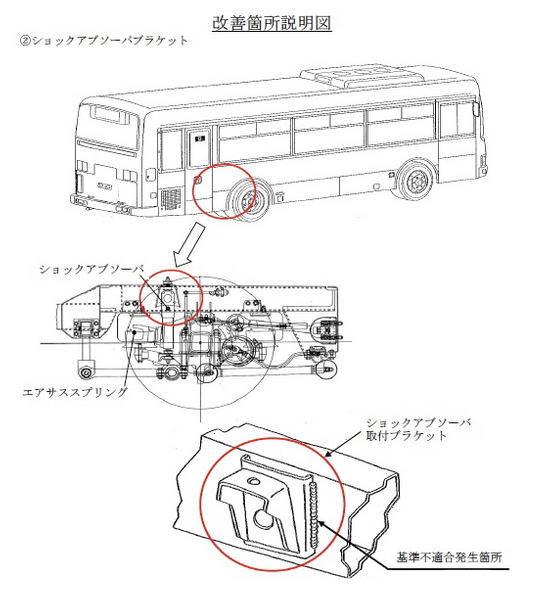 改善箇所説明図

②ショックアブソーバブラケット

ショックアブソーバ

エアサススプリング

ショックアブソーバ
取付ブラケット

基準不適合発生箇所