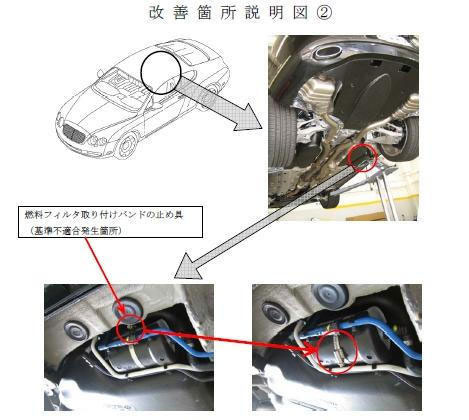 改善箇所説明図②

燃料フィルタ取り付けバンドの止め具
（基準不適合発生箇所）