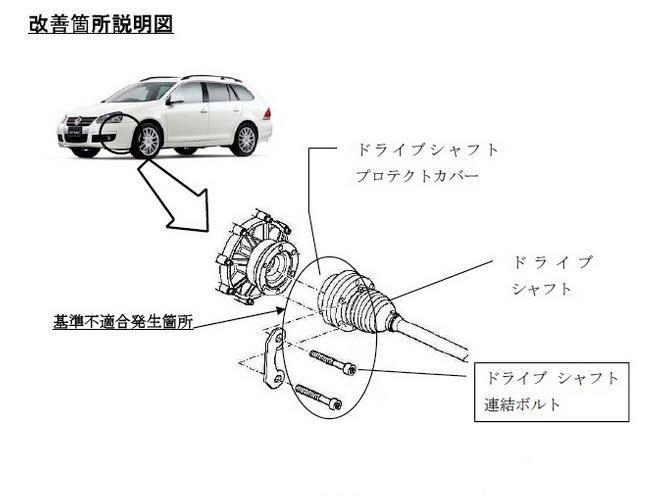 改善箇所説明図

ドライブシャフト
プロテクトカバー

ドライブ
シャフト

基準不適合発生箇所

ドライブ シャフト
連結ボルト