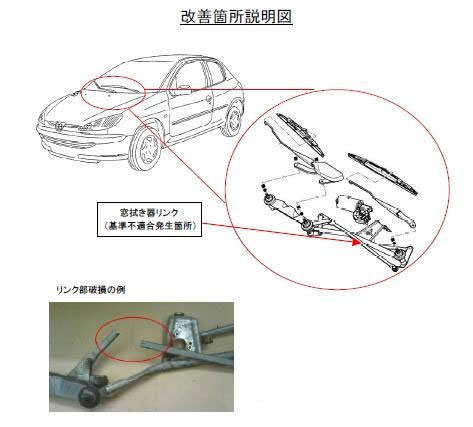 改善箇所説明図

窓拭き器リンク
（基準不適合発生箇所）

リンク部破損の例