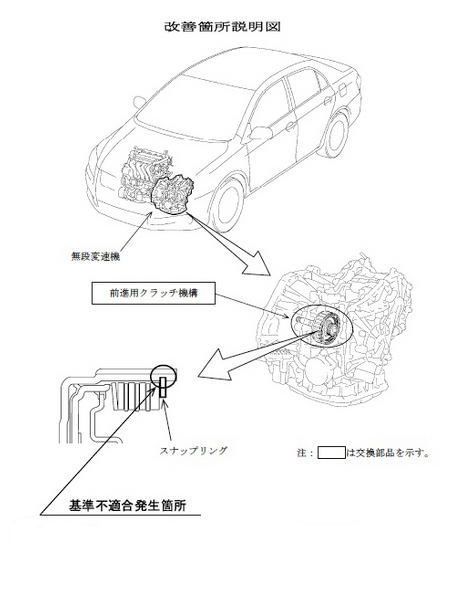 改善箇所説明図

無段変速機

前進用クラッチ機構

スナップリング

注：　は交換部品を示す。

基準不適合発生箇所