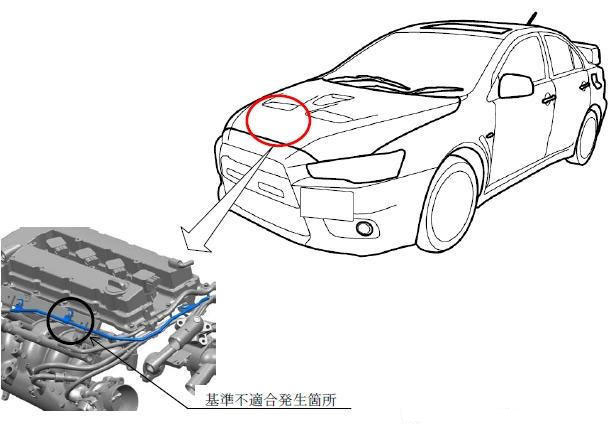 基準不適合発生箇所