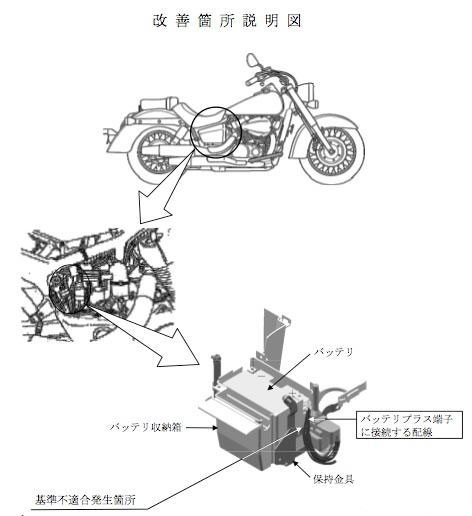 改善箇所説明図

バッテリ

バッテリ収納箱

バッテリプラス端子に接続する配線

保持金具

基準不適合発生箇所