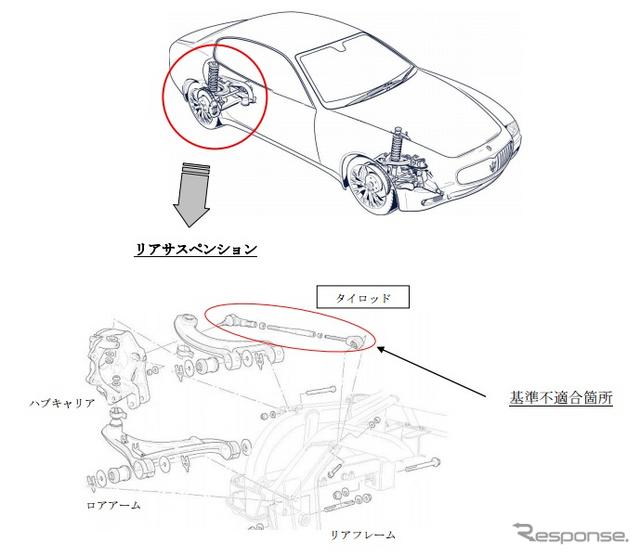 リアサスペンション

タイロッド

基準不適合箇所

ハブキャリア

ロアアーム

リアフレーム

Response.