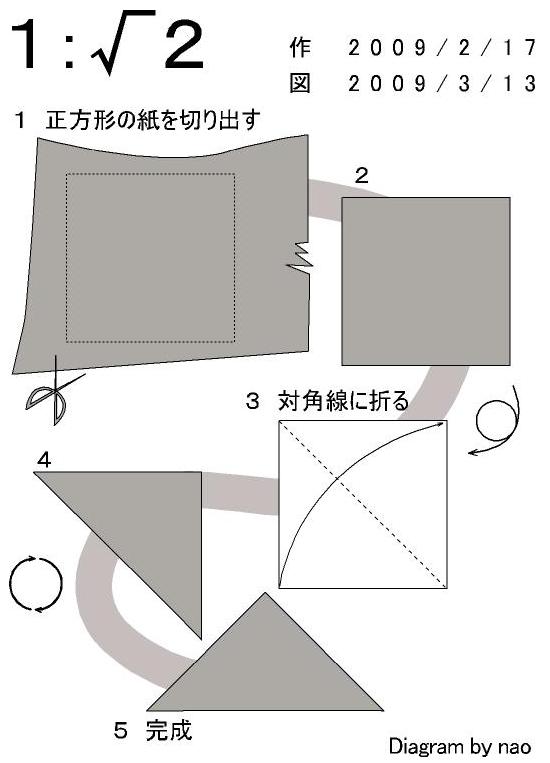 $1:\sqrt{2}$

作　２００９／２／１７
図　２００９／３／１３

1　正方形の紙を切り出す

2

3　対角線に折る

4

5　完成

Diagram by nao