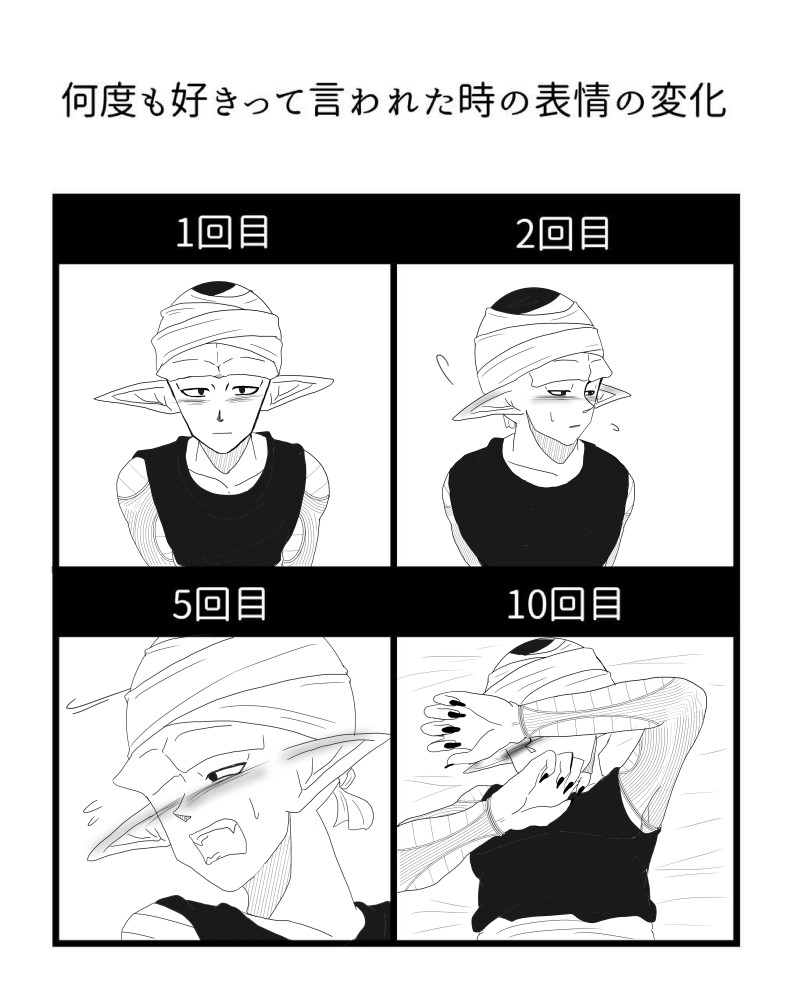 何度も好きって言われた時の表情の変化

1回目

2回目

5回目

10回目