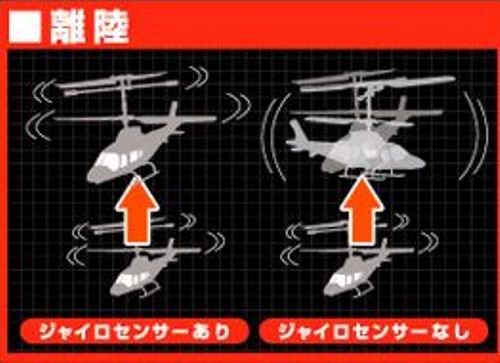 ■離陸

ジャイロセンサーあり

ジャイロセンサーなし