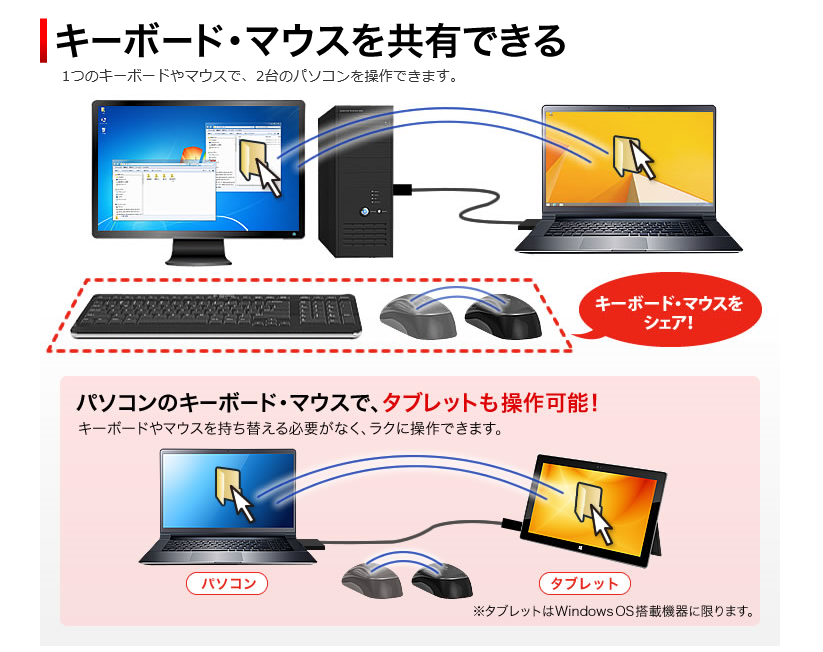 キーボード・マウスを共有できる

1つのキーボードやマウスで、2台のパソコンを操作できます。

キーボード・マウスをシェア!

パソコンのキーボード・マウスで、タブレットも操作可能!

キーボードやマウスを持ち替える必要がなく、ラクに操作できます。

パソコン

タブレット

※タブレットはWindows OS搭載機器に限ります。