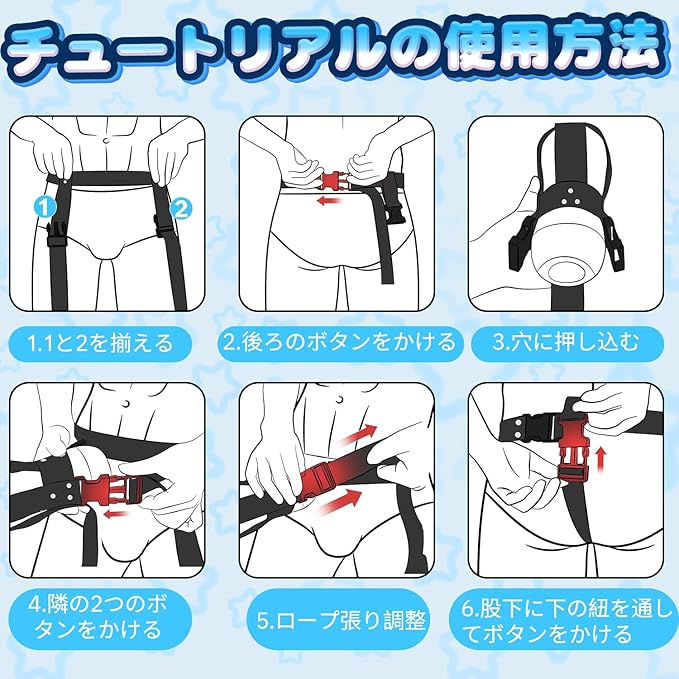 チュートリアルの使用方法

1

2

1.1と2を揃える

2.後ろのボタンをかける

3.穴に押し込む

4.隣の2つのボタンをかける

5.ロープ張り調整

6.股下に下の紐を通してボタンをかける