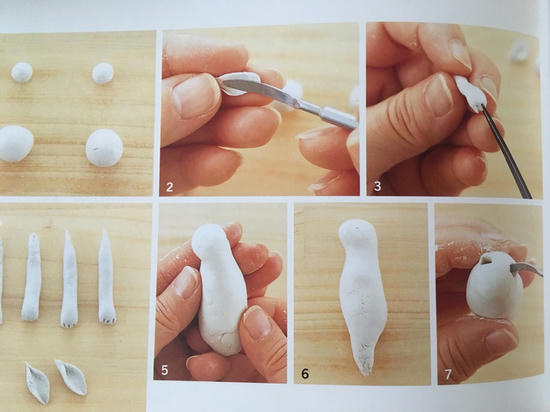 2

3

5

6

7