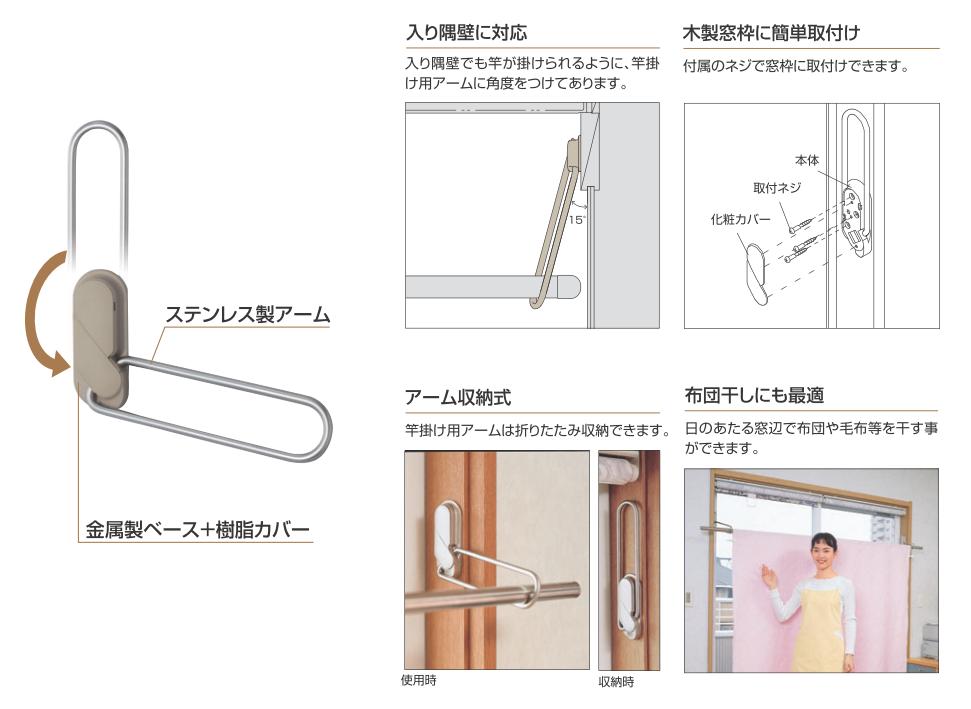 ステンレス製アーム

金属製ベース+樹脂カバー

入り隅壁に対応

入り隅壁でも竿が掛けられるように、竿掛け用アームに角度をつけてあります。

15°

木製窓枠に簡単取付け

付属のネジで窓枠に取付けできます。

本体

取付ネジ

化粧カバー

アーム収納式

竿掛け用アームは折りたたみ収納できます。

使用時

収納時

布団干しにも最適

日のあたる窓辺で布団や毛布等を干す事ができます。