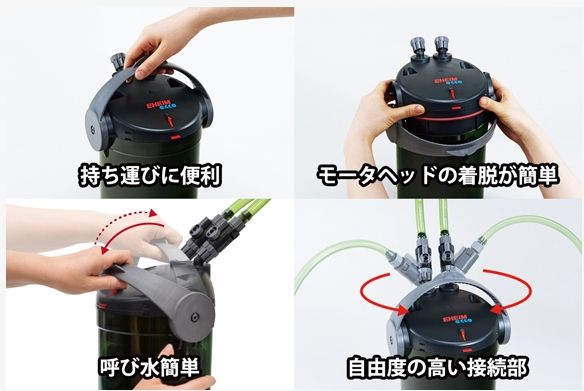 EHEIM ecco

持ち運びに便利

EHEIM ecco

モータヘッドの着脱が簡単

呼び水簡単

EHEIM ecco

自由度の高い接続部