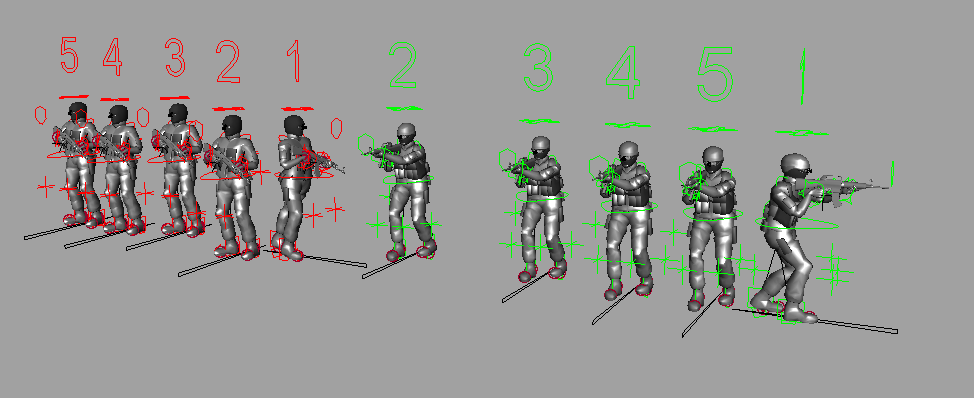 5 4 3 2 1 2 3 4 5 1