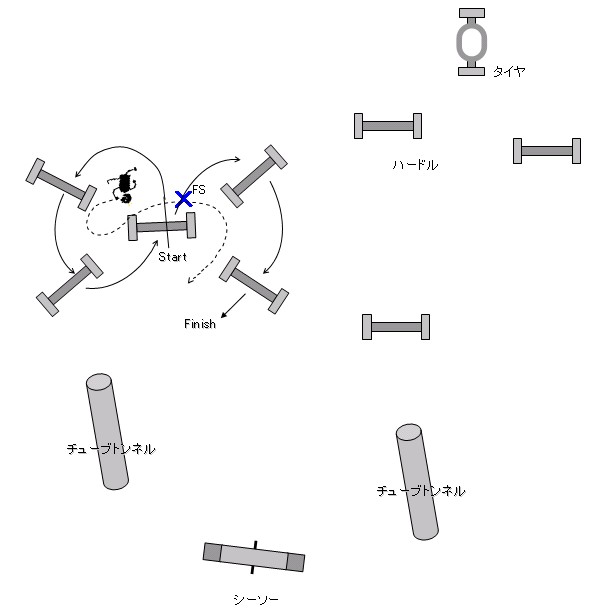 タイヤ

ハードル

FS

Start

Finish

チューブトンネル

チューブトンネル

シーソー