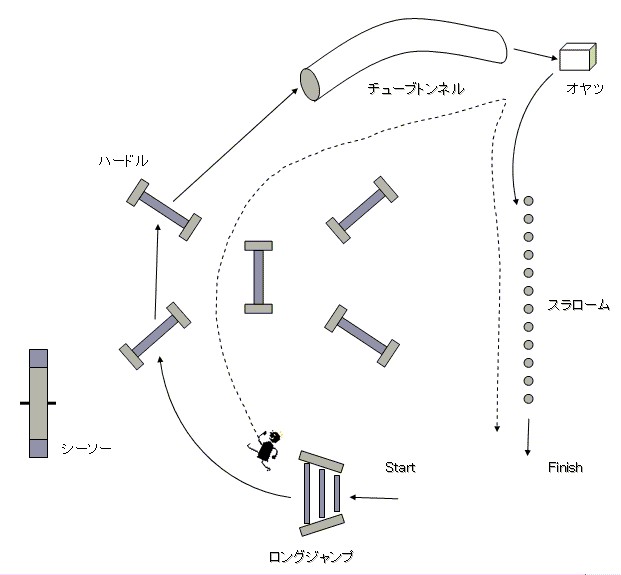 チューブトンネル

オヤツ

ハードル

スラローム

シーソー

Start

Finish

ロングジャンプ