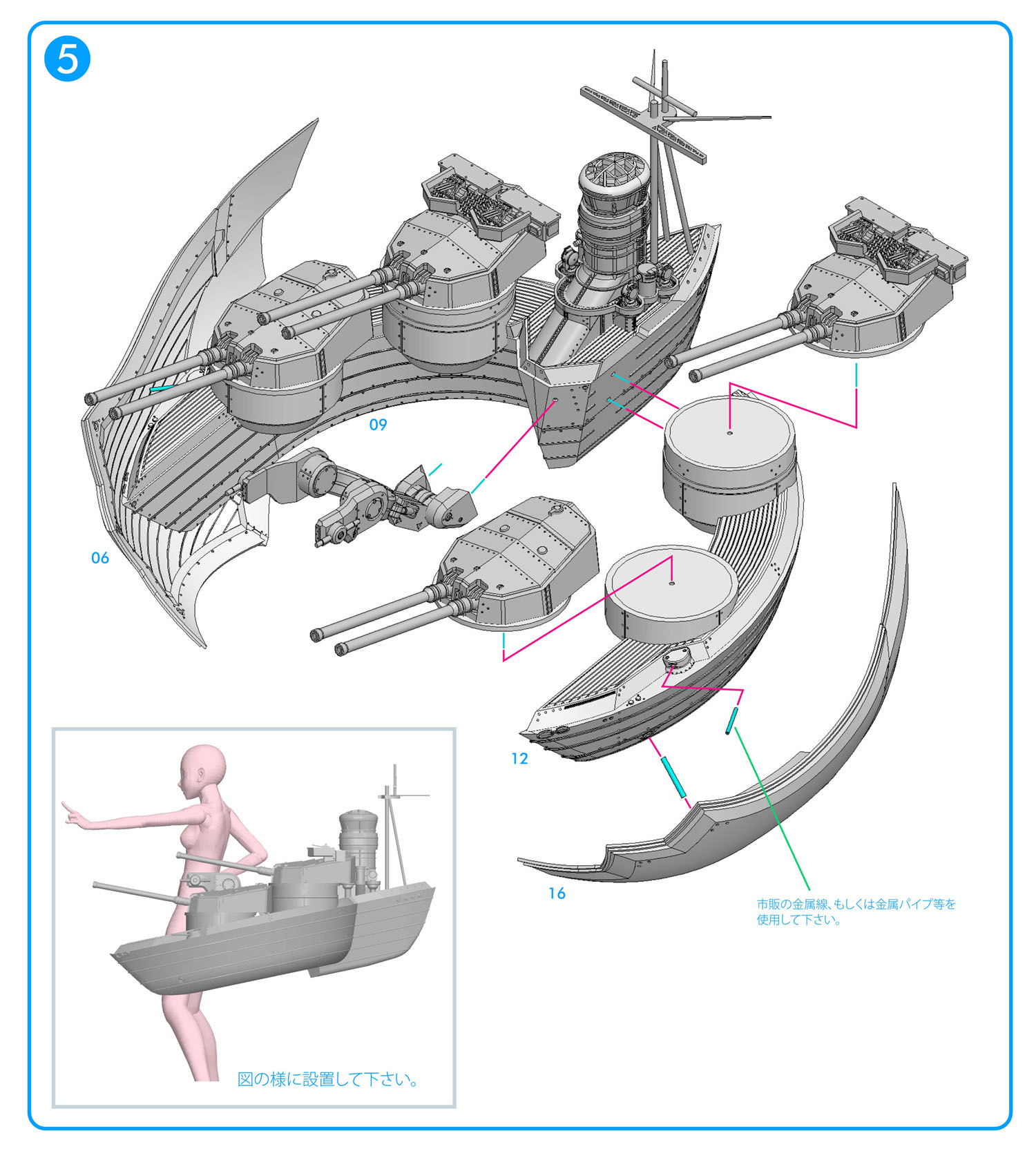 5

09

06

12

16

市販の金属線、もしくは金属パイプ等を使用して下さい。

図の様に設置して下さい。