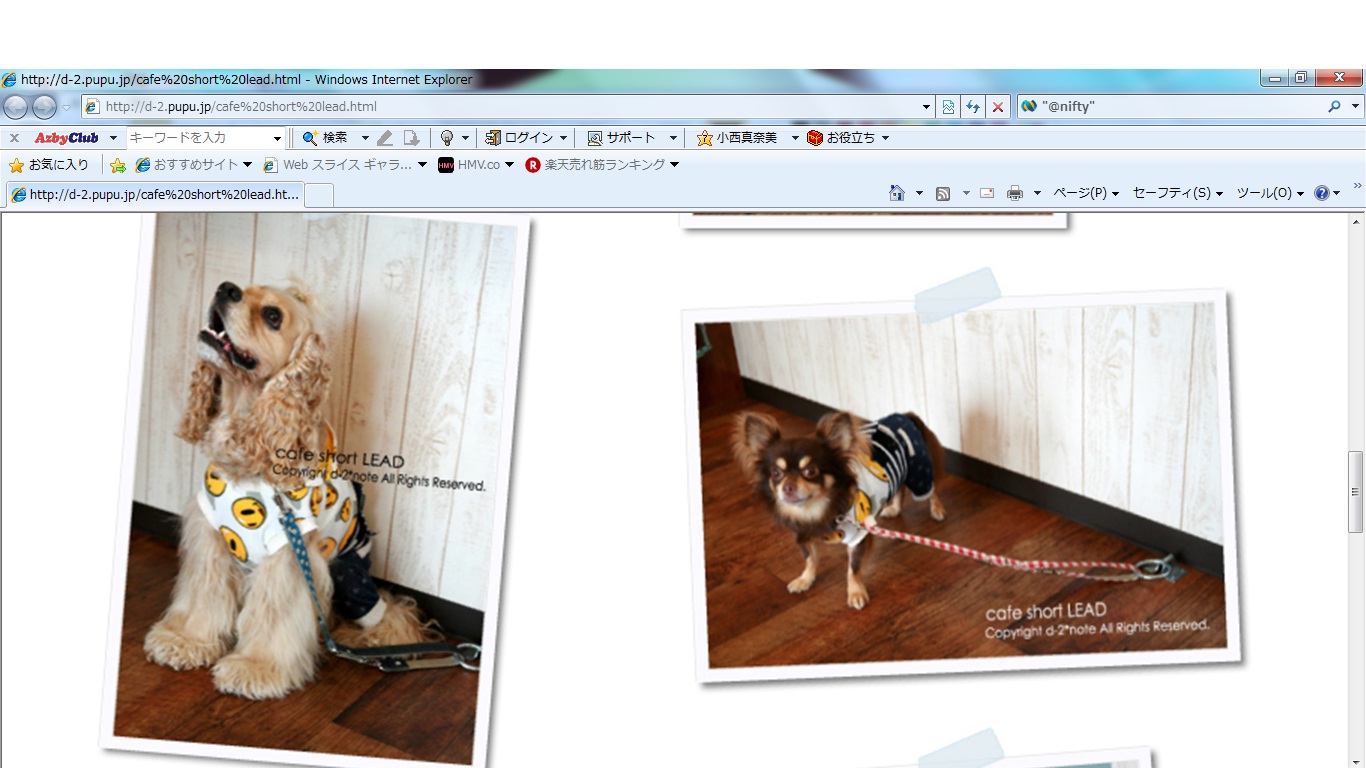 http://d-2.pupu.jp/cafe%20short%20lead.html - Windows Internet Explorer

http://d-2.pupu.jp/cafe%20short%20lead.html

"@nifty"

AzbyClub キーワードを入力 検索 ログイン サポート 小西真奈美 お役立ち

お気に入り おすすめサイト Web スライス ギャラ... HMV.co 楽天売れ筋ランキング

http://d-2.pupu.jp/cafe%20short%20lead.ht...

ページ(P) セーフティ(S) ツール(O)

cafe short LEAD
Copyright d-2*note All Rights Reserved.

cafe short LEAD
Copyright d-2*note All Rights Reserved.