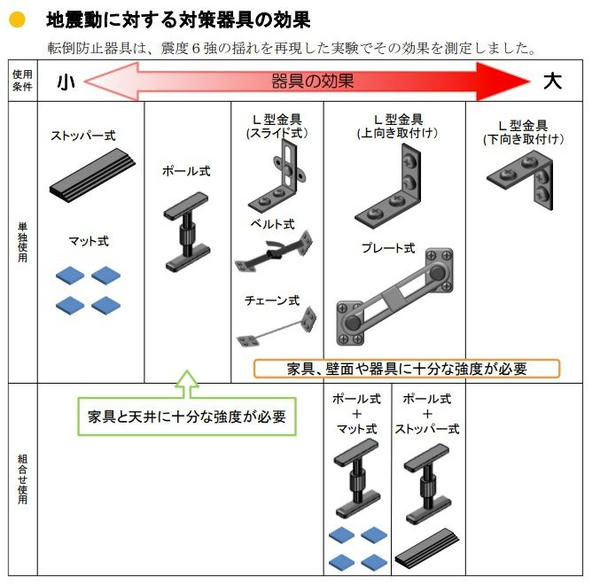 地震動に対する対策器具の効果

転倒防止器具は、震度６強の揺れを再現した実験でその効果を測定しました。

使用条件

小 器具の効果 大

単独使用

ストッパー式

マット式

ポール式

Ｌ型金具
(スライド式)

ベルト式

チェーン式

Ｌ型金具
(上向き取付け)

プレート式

Ｌ型金具
(下向き取付け)

家具、壁面や器具に十分な強度が必要

家具と天井に十分な強度が必要

組合せ使用

ポール式
＋
マット式

ポール式
＋
ストッパー式