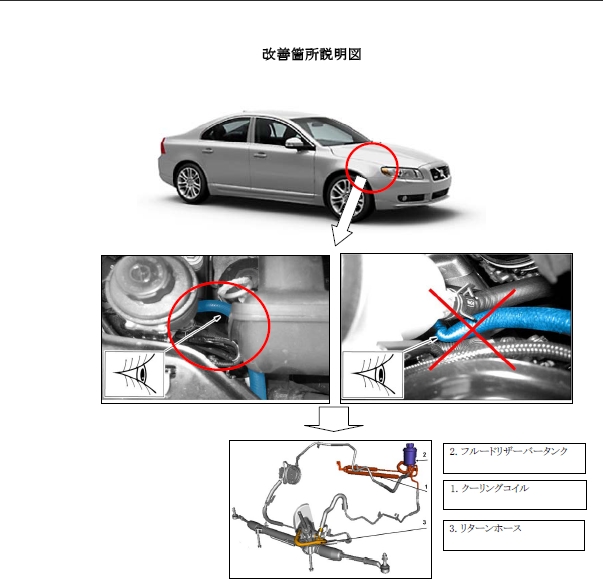 改善箇所説明図

2

1

3

2. フルードリザーバータンク

1. クーリングコイル

3. リターンホース