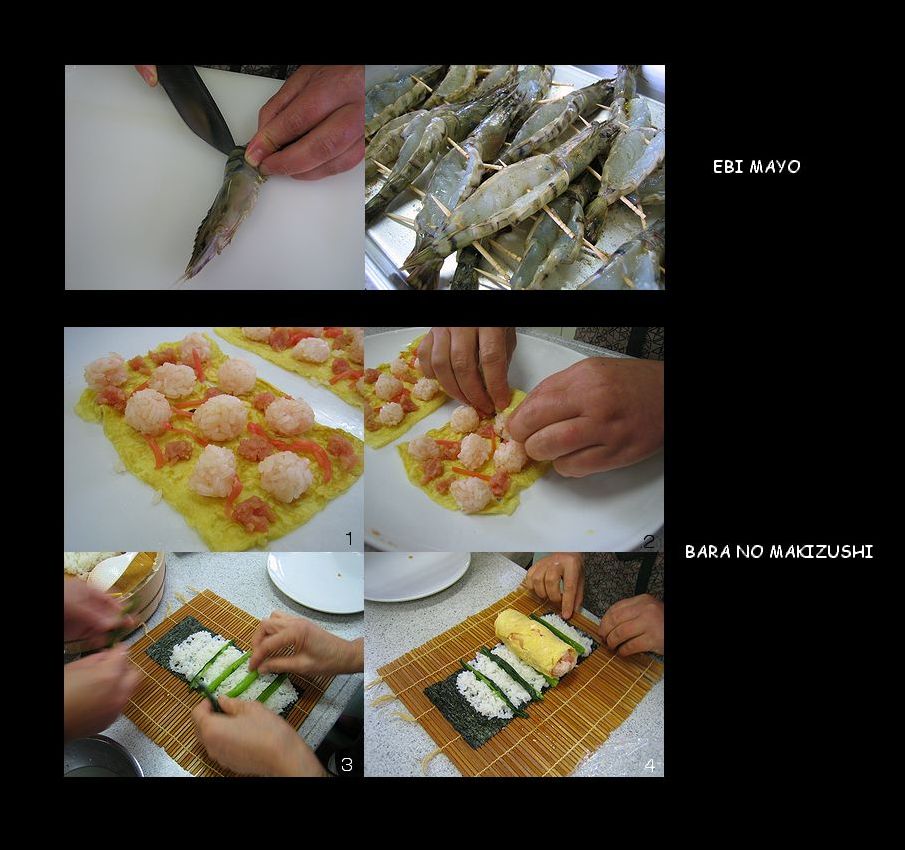 EBI MAYO

1

2

BARA NO MAKIZUSHI

3

4