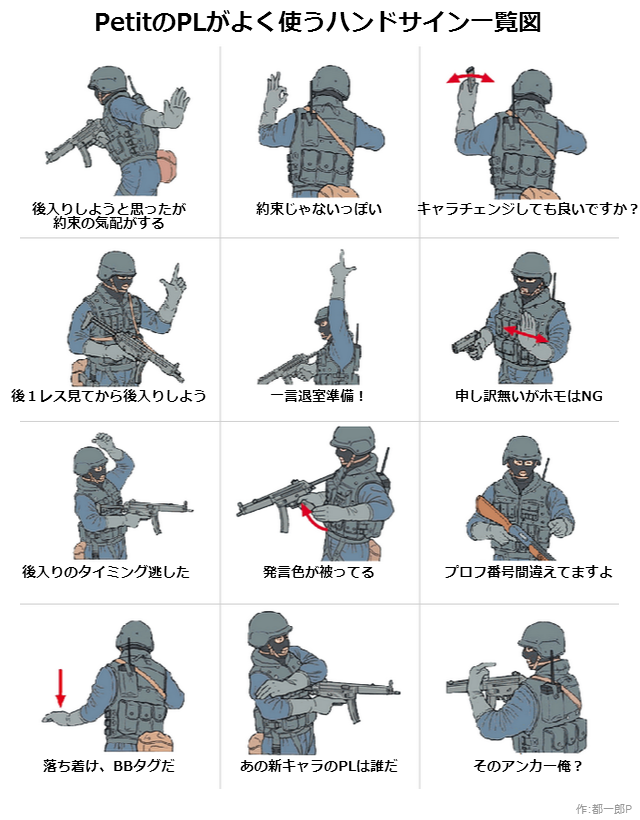 PetitのPLがよく使うハンドサイン一覧図

後入りしようと思ったが約束の気配がする

約束じゃないっぽい

キャラチェンジしても良いですか？

後１レス見てから後入りしよう

一言退室準備！

申し訳無いがホモはNG

後入りのタイミング逃した

発言色が被ってる

プロフ番号間違えてますよ

落ち着け、BBタグだ

あの新キャラのPLは誰だ

そのアンカー俺？

作:都一郎P