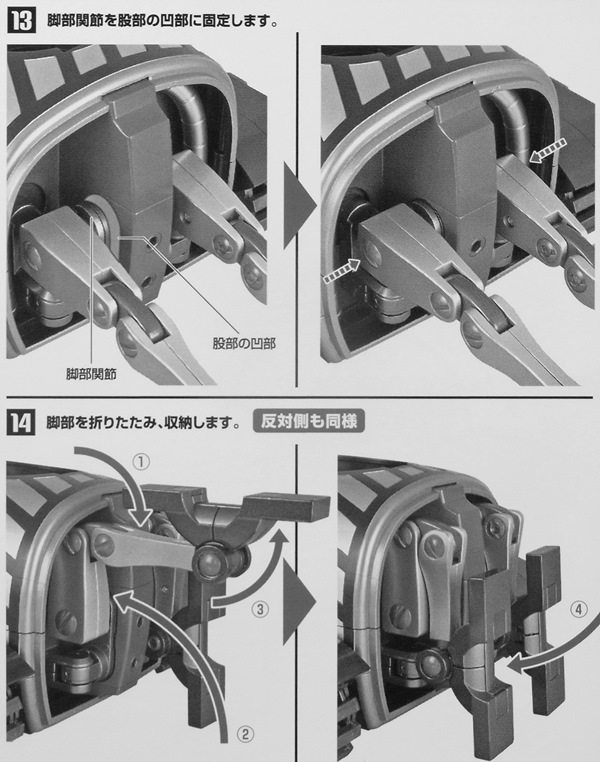 13 脚部関節を股部の凹部に固定します。

股部の凹部

脚部関節

14 脚部を折りたたみ、収納します。 反対側も同様

①

③

②

④