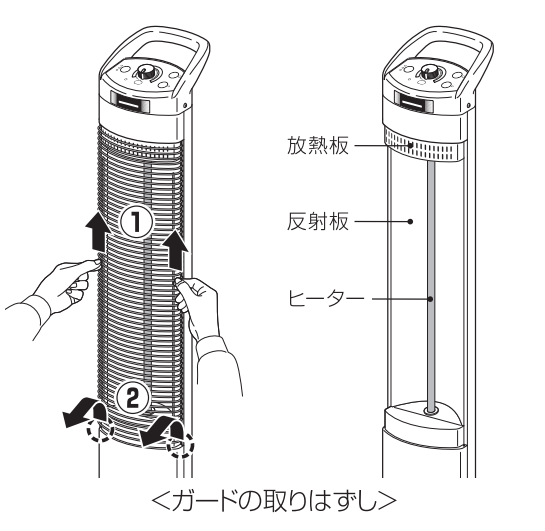 ①
②
放熱板
反射板
ヒーター
<ガードの取りはずし>