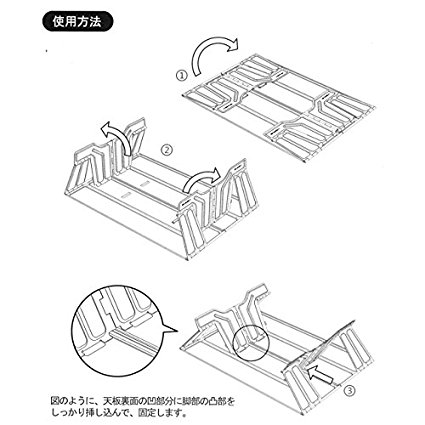 使用方法

①

②

③

図のように、天板裏面の凹部分に脚部の凸部をしっかり挿し込んで、固定します。