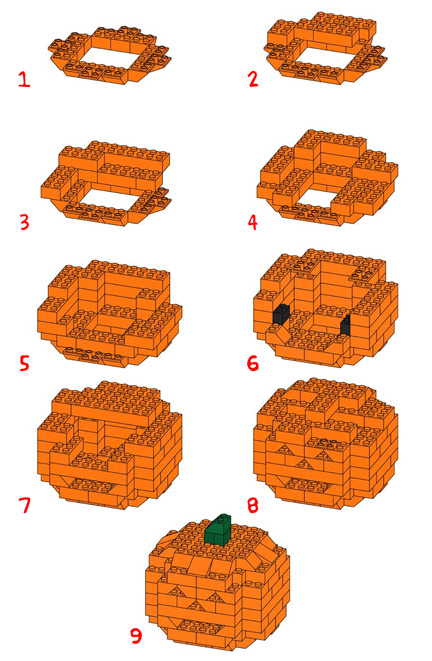 1
2
3
4
5
6
7
8
9