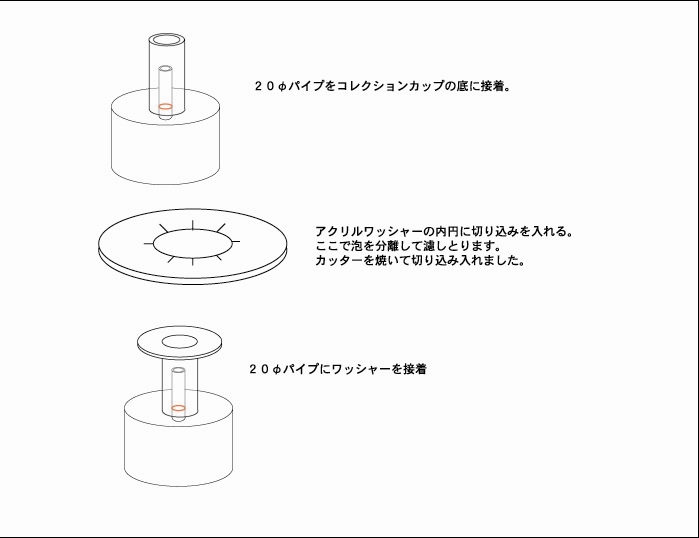 ２０φパイプをコレクションカップの底に接着。

アクリルワッシャーの内円に切り込みを入れる。
ここで泡を分離して濾しとります。
カッターを焼いて切り込み入れました。

２０φパイプにワッシャーを接着