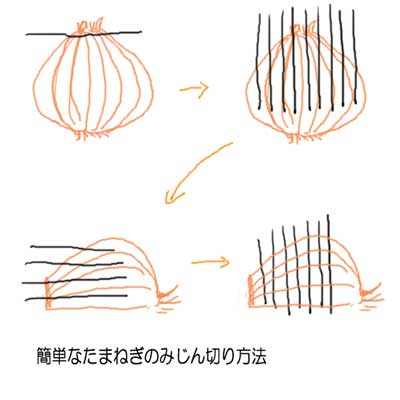 簡単なたまねぎのみじん切り方法