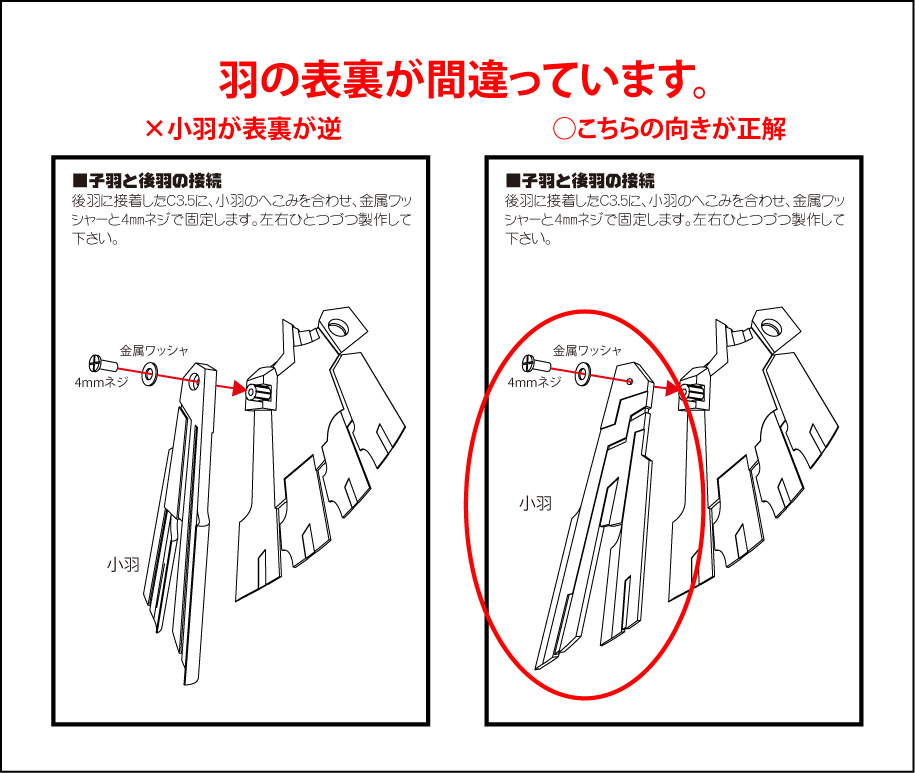 羽の表裏が間違っています。

×小羽が表裏が逆

■子羽と後羽の接続
後羽に接着したC3.5に、小羽のへこみを合わせ、金属ワッシャーと4mmネジで固定します。左右ひとつづつ製作して下さい。

金属ワッシャ
4mmネジ
小羽

○こちらの向きが正解

■子羽と後羽の接続
後羽に接着したC3.5に、小羽のへこみを合わせ、金属ワッシャーと4mmネジで固定します。左右ひとつづつ製作して下さい。

金属ワッシャ
4mmネジ
小羽