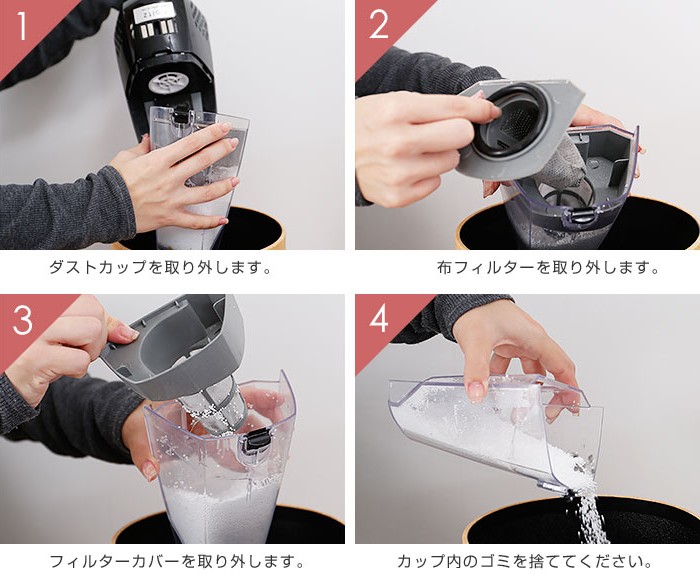 1

ダストカップを取り外します。

2

布フィルターを取り外します。

3

フィルターカバーを取り外します。

4

カップ内のゴミを捨ててください。