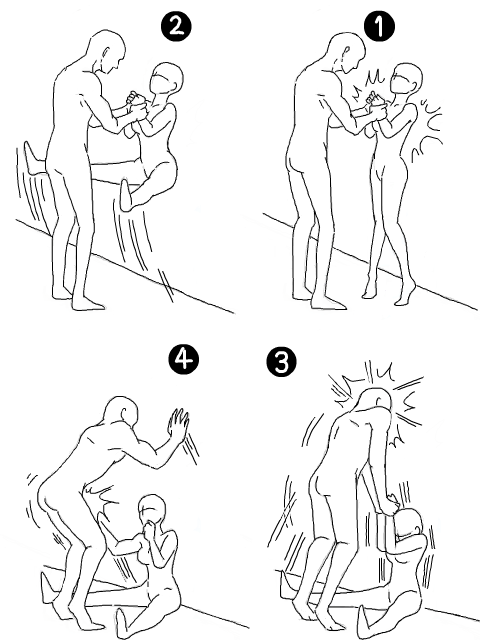 2
1
4
3