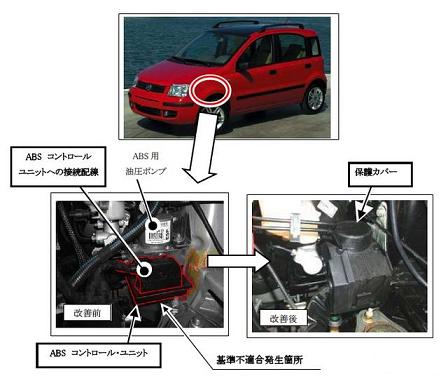 ABS コントロール
ユニットへの接続配線

ABS 用
油圧ポンプ

保護カバー

改善前

改善後

ABS コントロール・ユニット

基準不適合発生箇所