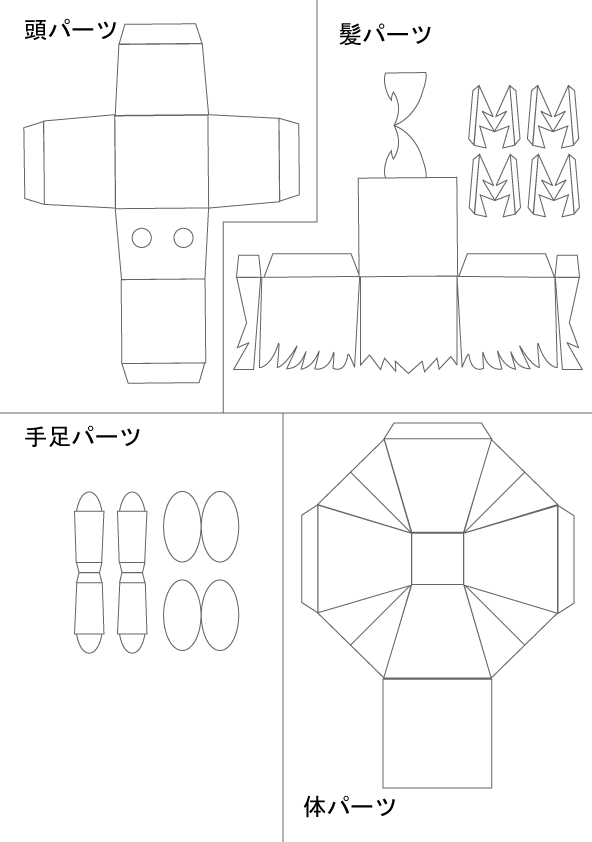 頭パーツ

髪パーツ

手足パーツ

体パーツ