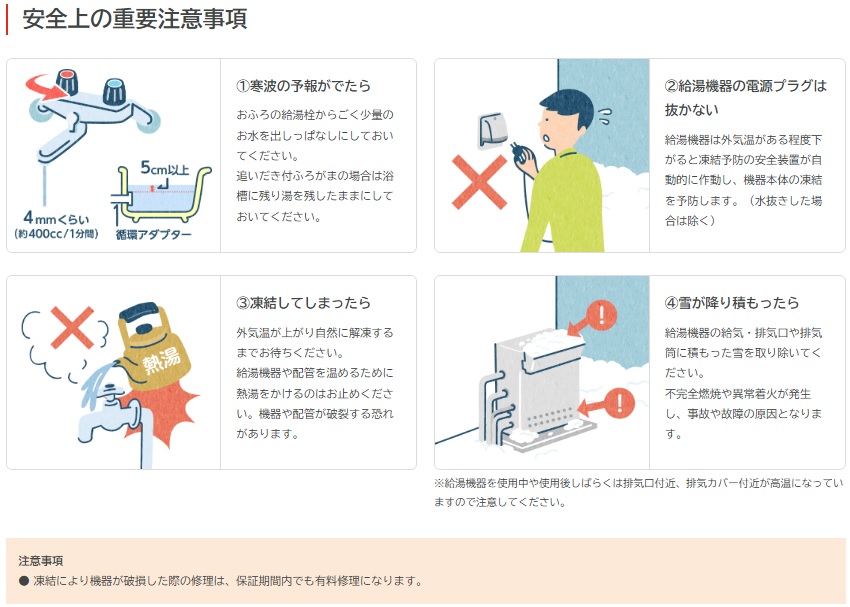 安全上の重要注意事項

5cm以上

4mmくらい
(約400cc/1分間)

循環アダプター

①寒波の予報がでたら

おふろの給湯栓からごく少量のお水を出しっぱなしにしておいてください。
追いだき付ふろがまの場合は浴槽に残り湯を残したままにしておいてください。

②給湯機器の電源プラグは抜かない

給湯機器は外気温がある程度下がると凍結予防の安全装置が自動的に作動し、機器本体の凍結を予防します。（水抜きした場合は除く）

熱湯

③凍結してしまったら

外気温が上がり自然に解凍するまでお待ちください。
給湯機器や配管を温めるために熱湯をかけるのはお止めください。機器や配管が破裂する恐れがあります。

④雪が降り積もったら

給湯機器の給気・排気口や排気筒に積もった雪を取り除いてください。
不完全燃焼や異常着火が発生し、事故や故障の原因となります。

※給湯機器を使用中や使用後しばらくは排気口付近、排気カバー付近が高温になっていますので注意してください。

注意事項
● 凍結により機器が破損した際の修理は、保証期間内でも有料修理になります。