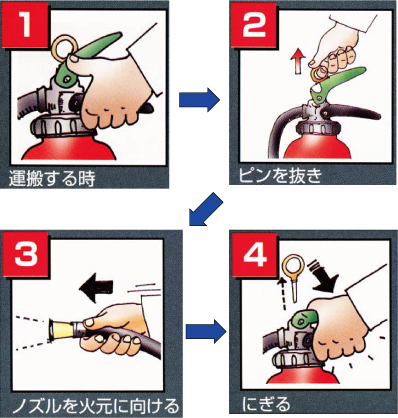 1
運搬する時

2
ピンを抜き

3
ノズルを火元に向ける

4
にぎる