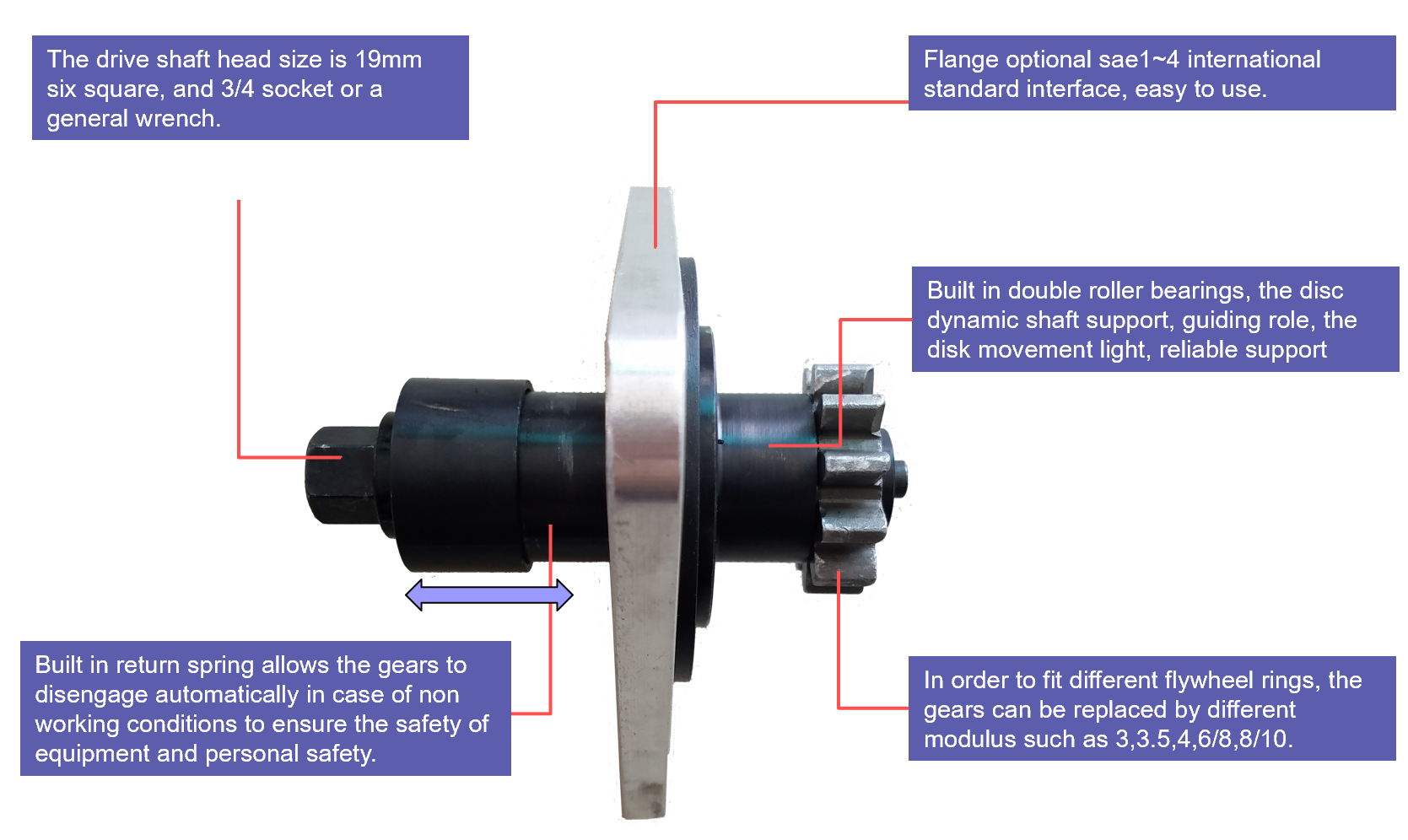 The drive shaft head size is 19mm six square, and 3/4 socket or a general wrench.

Flange optional sae1~4 international standard interface, easy to use.

Built in double roller bearings, the disc dynamic shaft support, guiding role, the disk movement light, reliable support

Built in return spring allows the gears to disengage automatically in case of non working conditions to ensure the safety of equipment and personal safety.

In order to fit different flywheel rings, the gears can be replaced by different modulus such as 3,3.5,4,6/8,8/10.