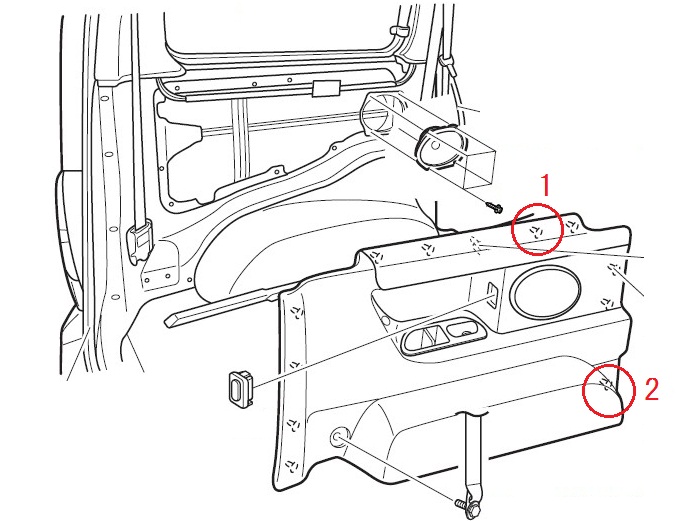 1
2