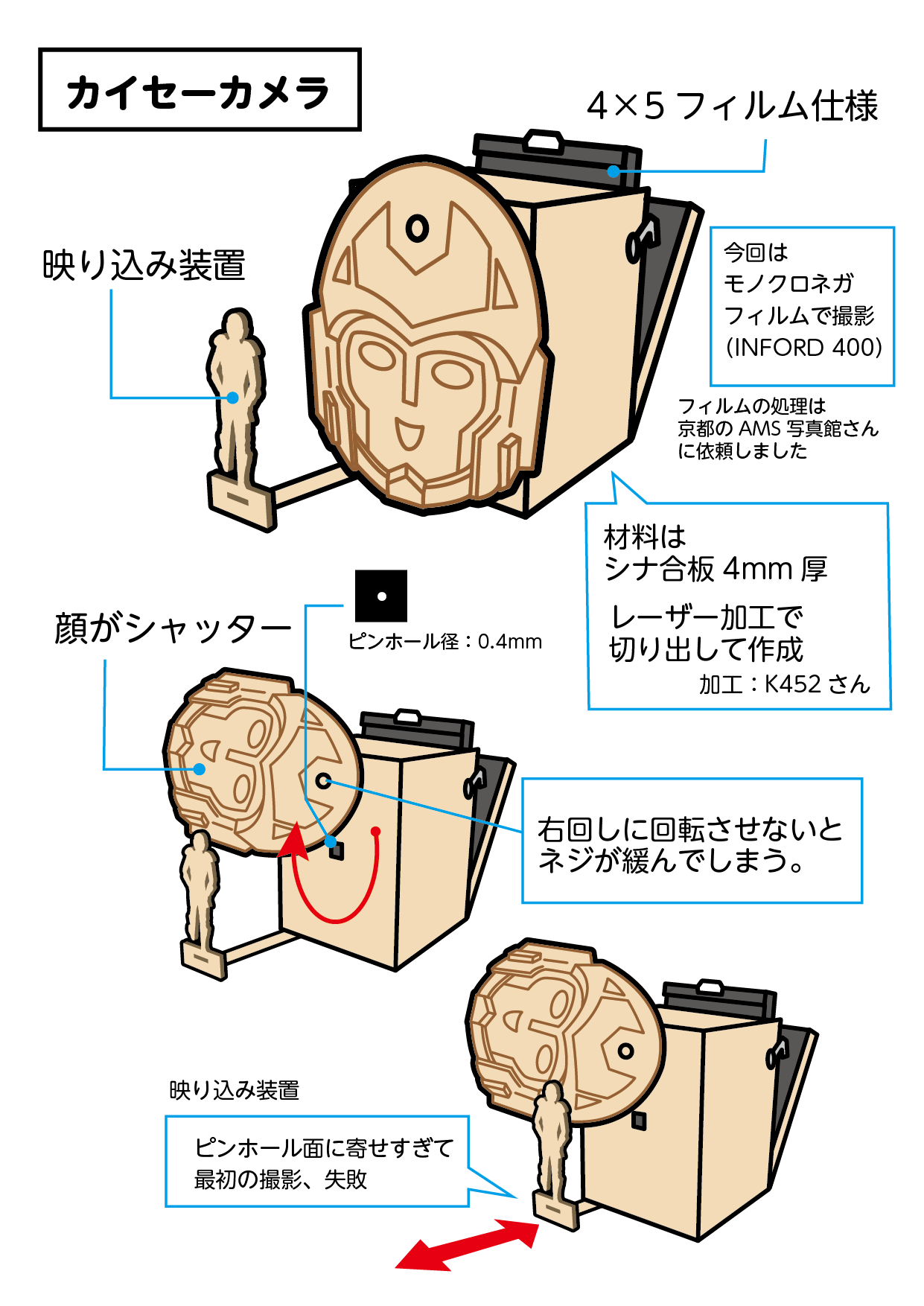 カイセーカメラ

4×5 フィルム仕様

映り込み装置

今回は
モノクロネガ
フィルムで撮影
(INFORD 400)

フィルムの処理は
京都の AMS 写真館さん
に依頼しました

材料は
シナ合板 4mm 厚

レーザー加工で
切り出して作成
加工：K452 さん

顔がシャッター

ピンホール径：0.4mm

右回しに回転させないと
ネジが緩んでしまう。

映り込み装置

ピンホール面に寄せすぎて
最初の撮影、失敗