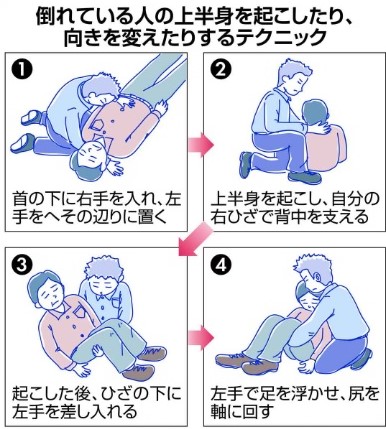 倒れている人の上半身を起こしたり、向きを変えたりするテクニック

❶

首の下に右手を入れ、左手をへその辺りに置く

❷

上半身を起こし、自分の右ひざで背中を支える

❸

起こした後、ひざの下に左手を差し入れる

❹

左手で足を浮かせ、尻を軸に回す