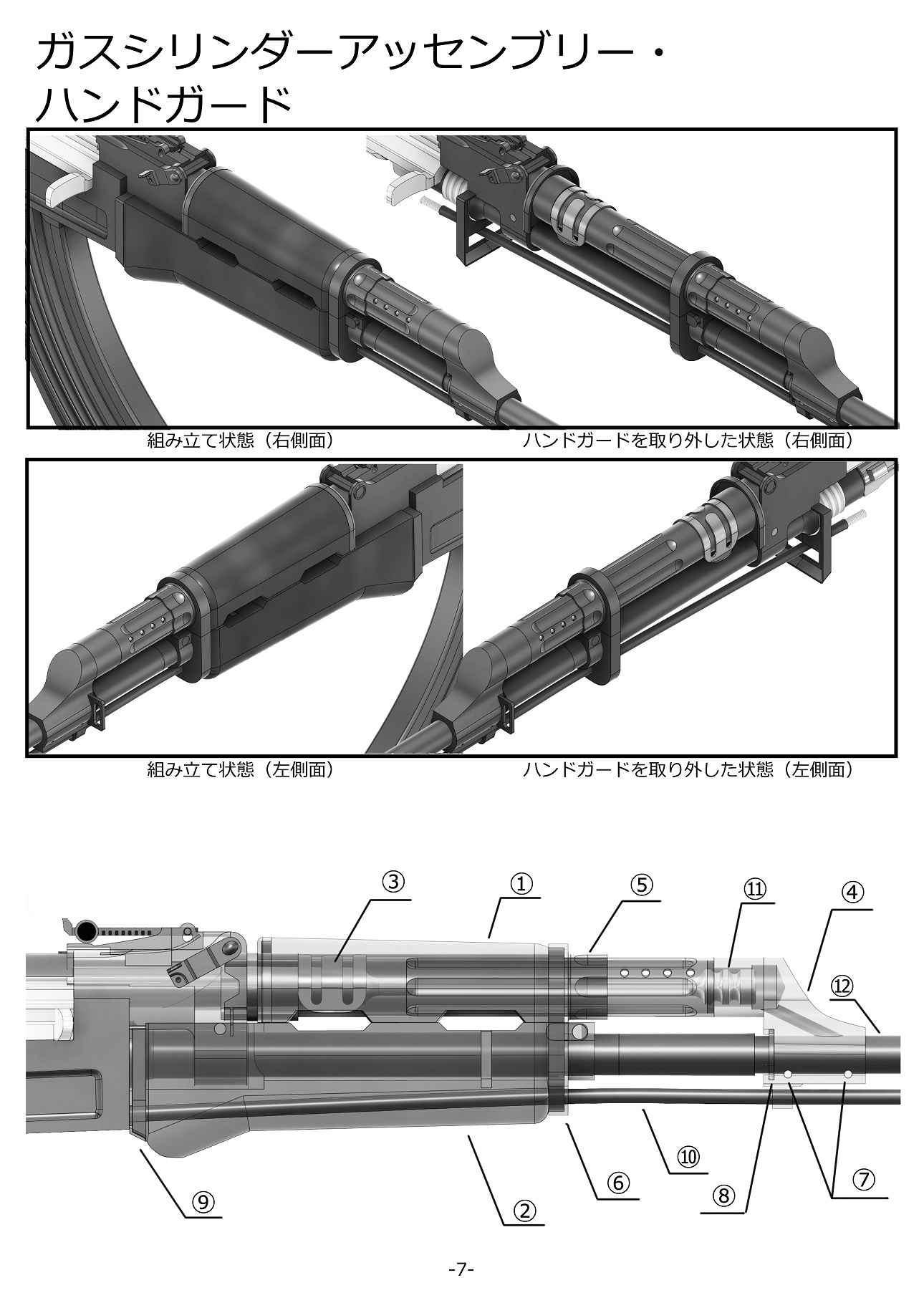 ガスシリンダーアッセンブリー・
ハンドガード

組み立て状態（右側面）

ハンドガードを取り外した状態（右側面）

組み立て状態（左側面）

ハンドガードを取り外した状態（左側面）

③ ① ⑤ ⑪ ④ ⑫

⑨ ② ⑥ ⑩ ⑧ ⑦

-7-