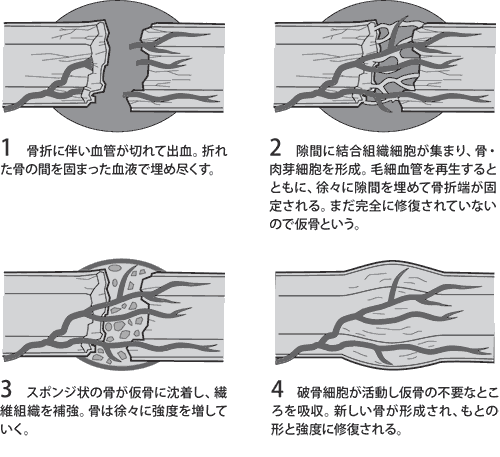 1　骨折に伴い血管が切れて出血。折れた骨の間を固まった血液で埋め尽くす。

2　隙間に結合組織細胞が集まり、骨・肉芽細胞を形成。毛細血管を再生するとともに、徐々に隙間を埋めて骨折端が固定される。まだ完全に修復されていないので仮骨という。

3　スポンジ状の骨が仮骨に沈着し、繊維組織を補強。骨は徐々に強度を増していく。

4　破骨細胞が活動し仮骨の不要なところを吸収。新しい骨が形成され、もとの形と強度に修復される。