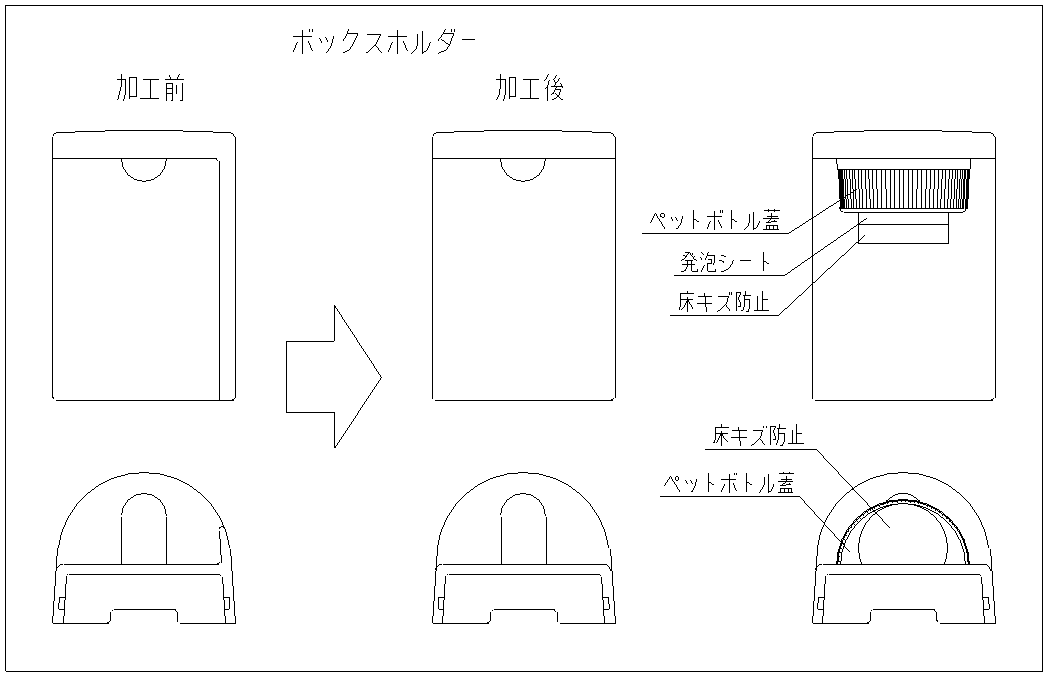 ボックスホルダー

加工前

加工後

ペットボトル蓋

発泡シート

床キズ防止

床キズ防止

ペットボトル蓋