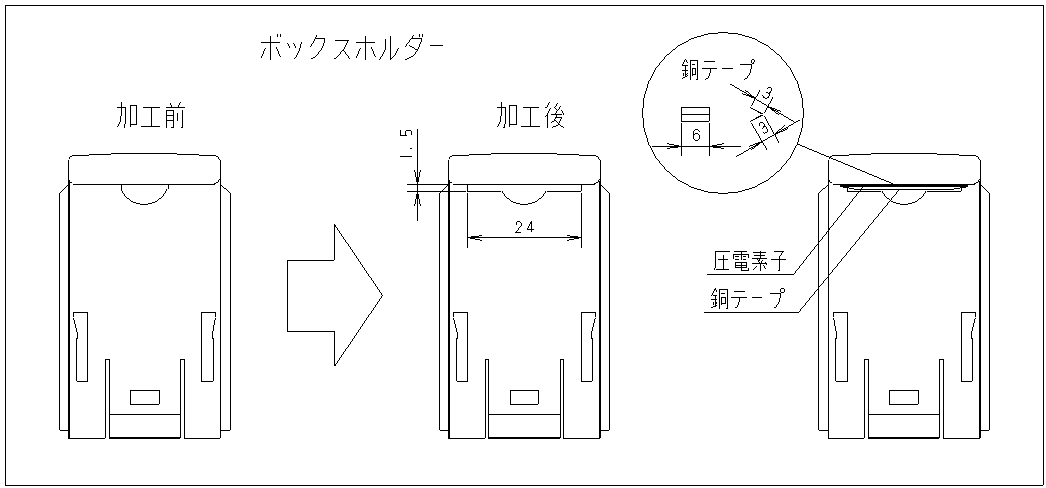 ボックスホルダー

加工前

加工後

1.5

24

銅テープ

3

3

6

圧電素子

銅テープ