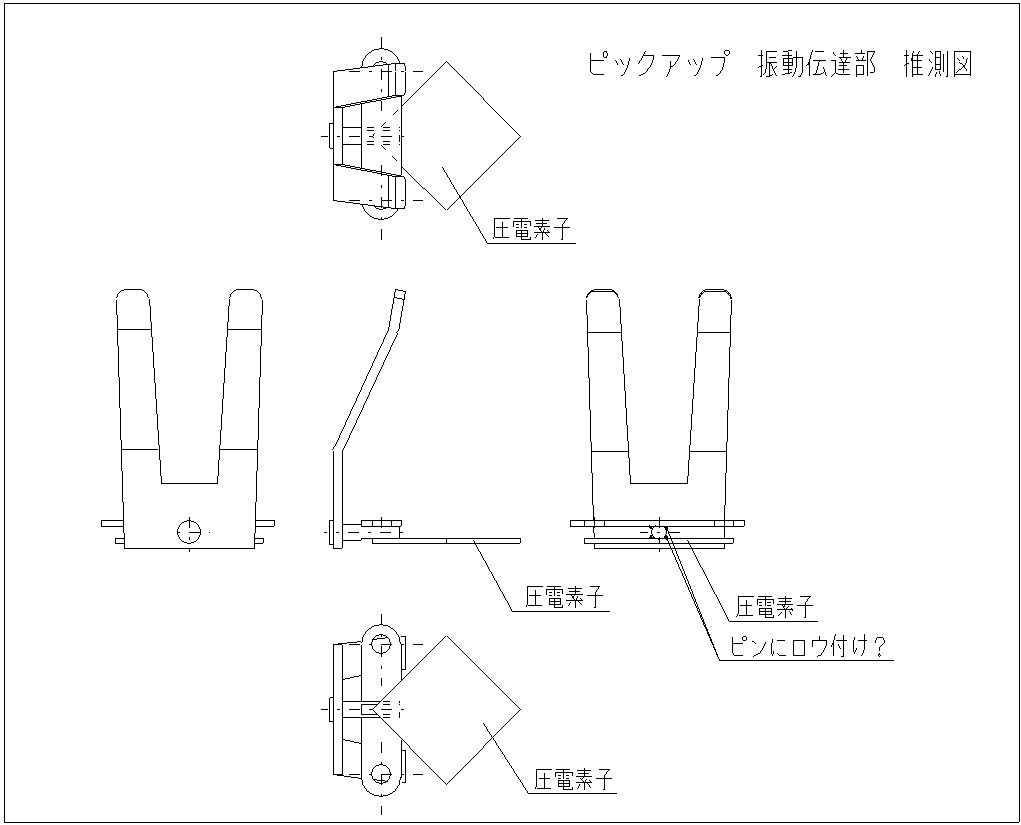 ピックアップ　振動伝達部　推測図

圧電素子

圧電素子

圧電素子

ピンにロウ付け？

圧電素子