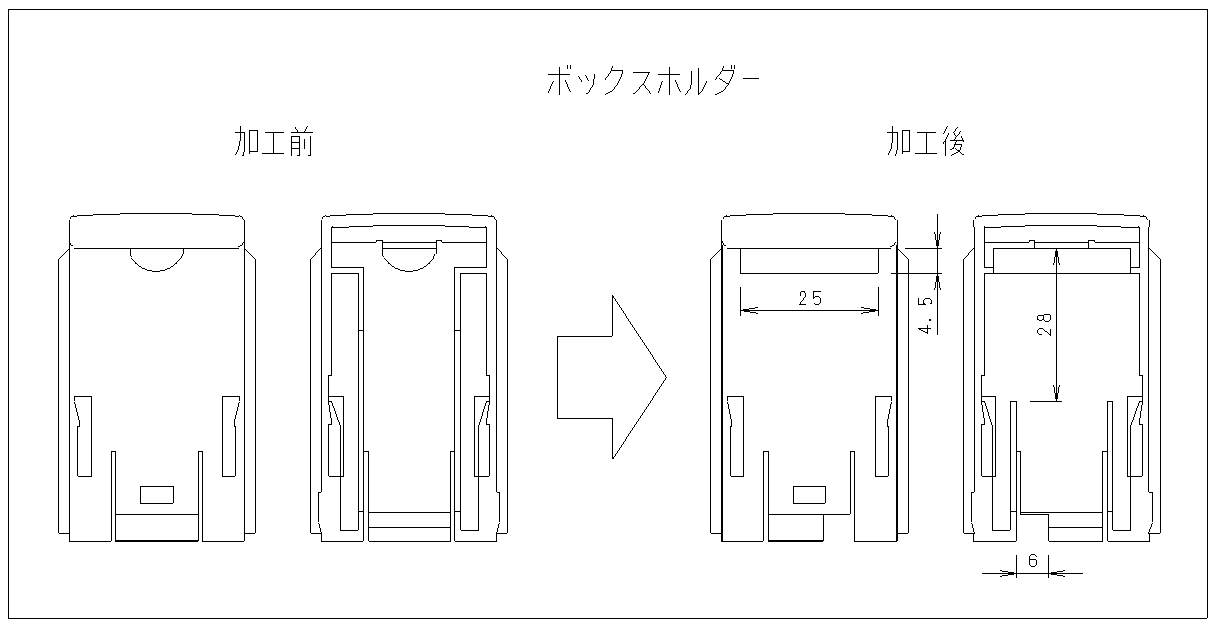 ボックスホルダー

加工前

加工後

25

4.5

28

6